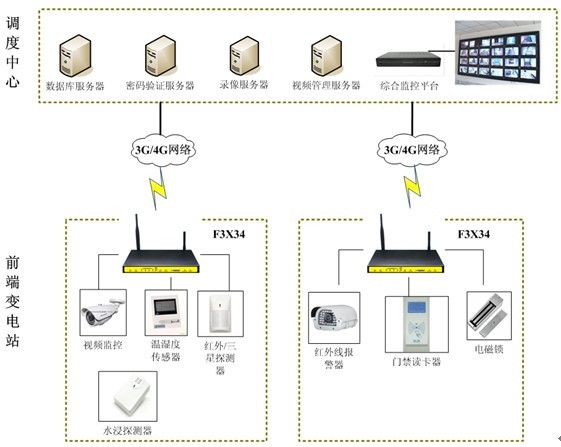 调度中心

数据库服务器 密码验证服务器 录像服务器 视频管理服务器 综合监控平台

3G/4G网络

3G/4G网络

前端变电站

F3X34

视频监控 温湿度传感器 红外/三星探测器

水浸探测器

F3X34

红外线报警器 门禁读卡器 电磁锁